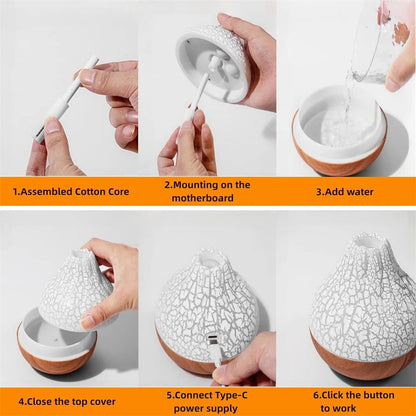 1.Assembled Cotton Core

2.Mounting on the motherboard

3.Add water

4.Close the top cover

5.Connect Type-C power supply

6.Click the button to work